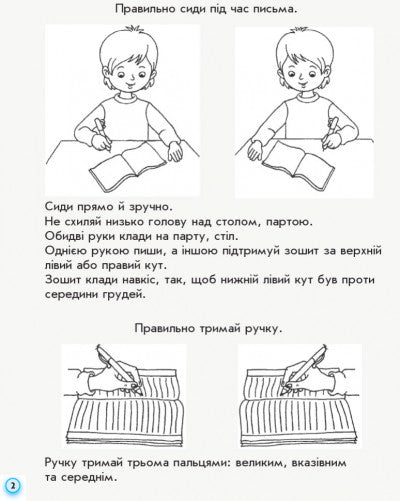 Правильно сиди під час письма.

Сиди прямо й зручно.
Не схиляй низько голову над столом, партою.
Обидві руки клади на парту, стіл.
Однією рукою пиши, а іншою підтримуй зошит за верхній лівий або правий кут.
Зошит клади навкіс, так, щоб нижній лівий кут був проти середини грудей.

Правильно тримай ручку.

Ручку тримай трьома пальцями: великим, вказівним та середнім.

2